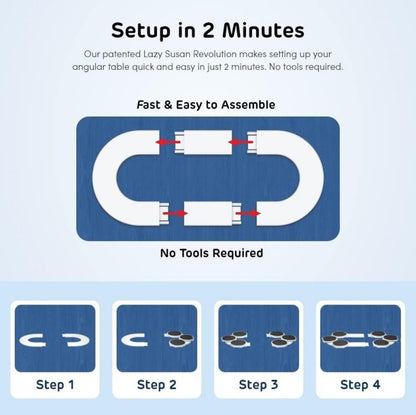 Setup in 2 Minutes

Our patented Lazy Susan Revolution makes setting up your angular table quick and easy in just 2 minutes. No tools required.

Fast & Easy to Assemble

No Tools Required

Step 1

Step 2

Step 3

Step 4