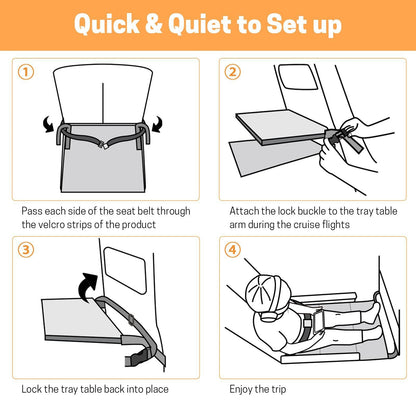 Quick & Quiet to Set up

1

Pass each side of the seat belt through the velcro strips of the product

2

Attach the lock buckle to the tray table arm during the cruise flights

3

Lock the tray table back into place

4

Enjoy the trip